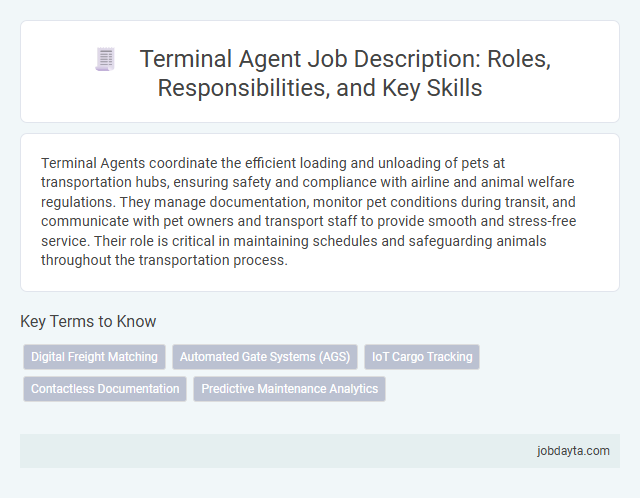 Terminal Agent Job Description: Roles, Responsibilities, and Key Skills

Terminal Agents coordinate the efficient loading and unloading of pets at transportation hubs, ensuring safety and compliance with airline and animal welfare regulations. They manage documentation, monitor pet conditions during transit, and communicate with pet owners and transport staff to provide smooth and stress-free service. Their role is critical in maintaining schedules and safeguarding animals throughout the transportation process.

Key Terms to Know

Digital Freight Matching
Automated Gate Systems (AGS)
IoT Cargo Tracking
Contactless Documentation
Predictive Maintenance Analytics

jobdayta.com