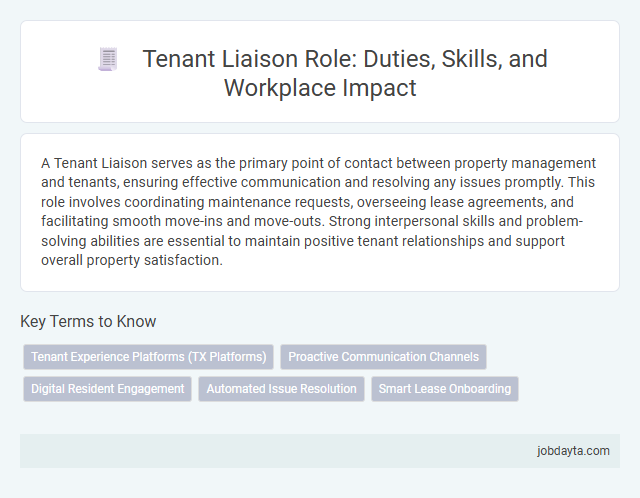 Tenant Liaison Role: Duties, Skills, and Workplace Impact

A Tenant Liaison serves as the primary point of contact between property management and tenants, ensuring effective communication and resolving any issues promptly. This role involves coordinating maintenance requests, overseeing lease agreements, and facilitating smooth move-ins and move-outs. Strong interpersonal skills and problem-solving abilities are essential to maintain positive tenant relationships and support overall property satisfaction.

Key Terms to Know

Tenant Experience Platforms (TX Platforms)
Proactive Communication Channels
Digital Resident Engagement
Automated Issue Resolution
Smart Lease Onboarding

jobdayta.com