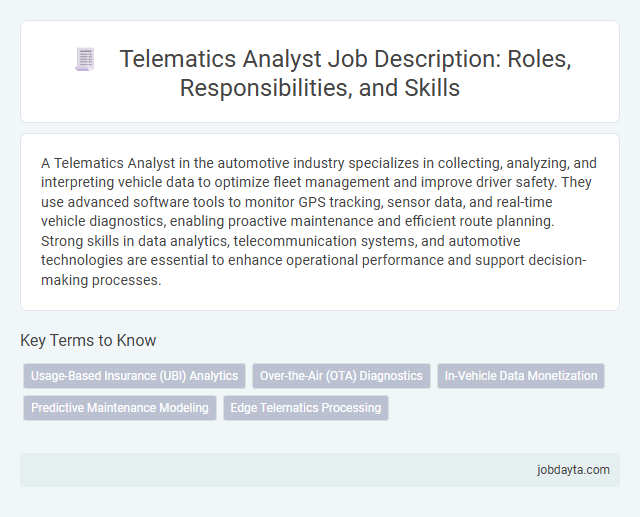 Telematics Analyst Job Description: Roles, Responsibilities, and Skills

A Telematics Analyst in the automotive industry specializes in collecting, analyzing, and interpreting vehicle data to optimize fleet management and improve driver safety. They use advanced software tools to monitor GPS tracking, sensor data, and real-time vehicle diagnostics, enabling proactive maintenance and efficient route planning. Strong skills in data analytics, telecommunication systems, and automotive technologies are essential to enhance operational performance and support decision-making processes.

Key Terms to Know

Usage-Based Insurance (UBI) Analytics

Over-the-Air (OTA) Diagnostics

In-Vehicle Data Monetization

Predictive Maintenance Modeling

Edge Telematics Processing

jobdayta.com