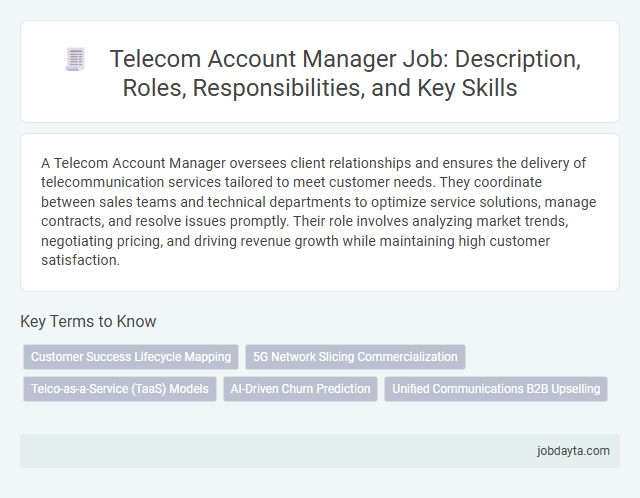 Telecom Account Manager Job: Description, Roles, Responsibilities, and Key Skills

A Telecom Account Manager oversees client relationships and ensures the delivery of telecommunication services tailored to meet customer needs. They coordinate between sales teams and technical departments to optimize service solutions, manage contracts, and resolve issues promptly. Their role involves analyzing market trends, negotiating pricing, and driving revenue growth while maintaining high customer satisfaction.

Key Terms to Know

Customer Success Lifecycle Mapping

5G Network Slicing Commercialization

Telco-as-a-Service (TaaS) Models

AI-Driven Churn Prediction

Unified Communications B2B Upselling

jobdayta.com