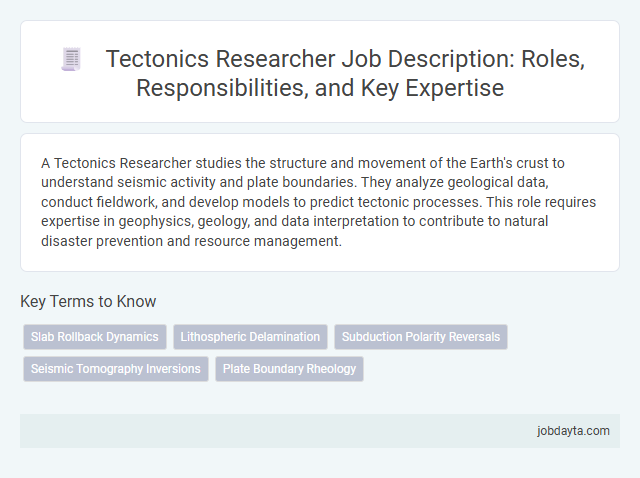 Tectonics Researcher Job Description: Roles, Responsibilities, and Key Expertise

A Tectonics Researcher studies the structure and movement of the Earth's crust to understand seismic activity and plate boundaries. They analyze geological data, conduct fieldwork, and develop models to predict tectonic processes. This role requires expertise in geophysics, geology, and data interpretation to contribute to natural disaster prevention and resource management.

Key Terms to Know

Slab Rollback Dynamics
Lithospheric Delamination
Subduction Polarity Reversals
Seismic Tomography Inversions
Plate Boundary Rheology

jobdayta.com