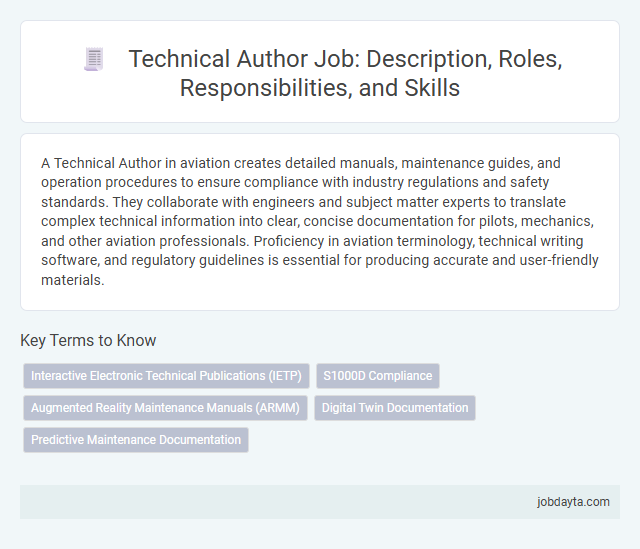 Technical Author Job: Description, Roles, Responsibilities, and Skills

A Technical Author in aviation creates detailed manuals, maintenance guides, and operation procedures to ensure compliance with industry regulations and safety standards. They collaborate with engineers and subject matter experts to translate complex technical information into clear, concise documentation for pilots, mechanics, and other aviation professionals. Proficiency in aviation terminology, technical writing software, and regulatory guidelines is essential for producing accurate and user-friendly materials.

Key Terms to Know

Interactive Electronic Technical Publications (IETP)

S1000D Compliance

Augmented Reality Maintenance Manuals (ARMM)

Digital Twin Documentation

Predictive Maintenance Documentation

jobdayta.com