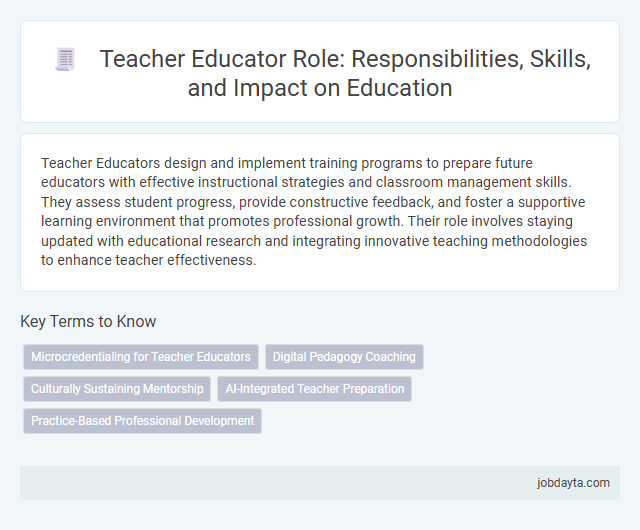 Teacher Educator Role: Responsibilities, Skills, and Impact on Education

Teacher Educators design and implement training programs to prepare future educators with effective instructional strategies and classroom management skills. They assess student progress, provide constructive feedback, and foster a supportive learning environment that promotes professional growth. Their role involves staying updated with educational research and integrating innovative teaching methodologies to enhance teacher effectiveness.

Key Terms to Know

Microcredentialing for Teacher Educators

Digital Pedagogy Coaching

Culturally Sustaining Mentorship

AI-Integrated Teacher Preparation

Practice-Based Professional Development

jobdayta.com