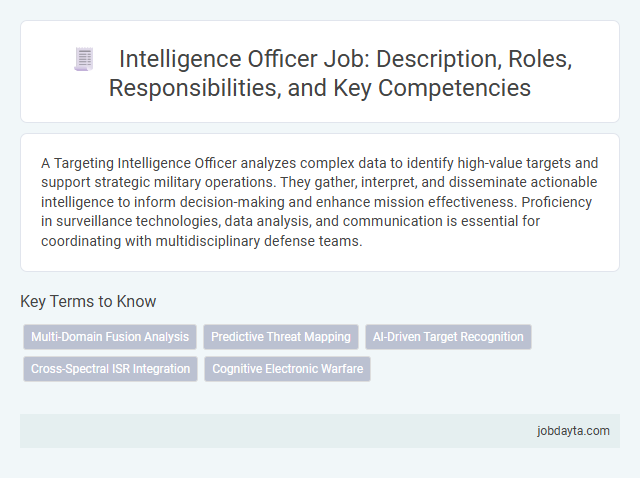 Intelligence Officer Job: Description, Roles, Responsibilities, and Key Competencies

A Targeting Intelligence Officer analyzes complex data to identify high-value targets and support strategic military operations. They gather, interpret, and disseminate actionable intelligence to inform decision-making and enhance mission effectiveness. Proficiency in surveillance technologies, data analysis, and communication is essential for coordinating with multidisciplinary defense teams.

Key Terms to Know

Multi-Domain Fusion Analysis

Predictive Threat Mapping

AI-Driven Target Recognition

Cross-Spectral ISR Integration

Cognitive Electronic Warfare

jobdayta.com