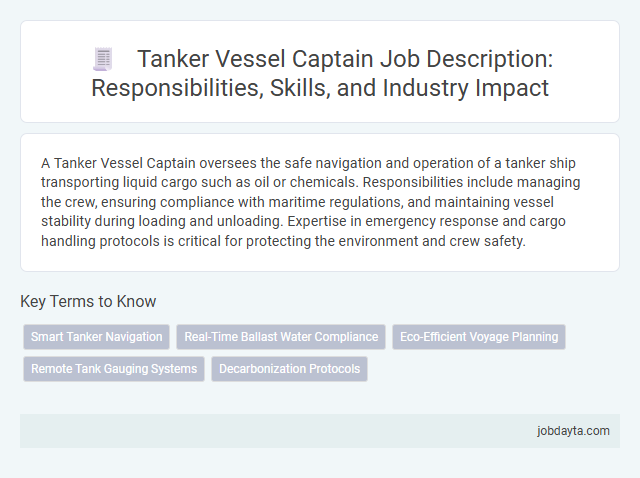 Tanker Vessel Captain Job Description: Responsibilities, Skills, and Industry Impact

A Tanker Vessel Captain oversees the safe navigation and operation of a tanker ship transporting liquid cargo such as oil or chemicals. Responsibilities include managing the crew, ensuring compliance with maritime regulations, and maintaining vessel stability during loading and unloading. Expertise in emergency response and cargo handling protocols is critical for protecting the environment and crew safety.

Key Terms to Know

Smart Tanker Navigation

Real-Time Ballast Water Compliance

Eco-Efficient Voyage Planning

Remote Tank Gauging Systems

Decarbonization Protocols

jobdayta.com