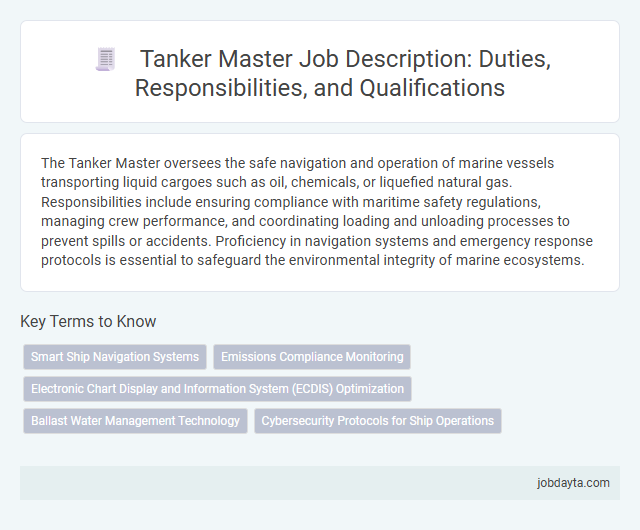 Tanker Master Job Description: Duties, Responsibilities, and Qualifications

The Tanker Master oversees the safe navigation and operation of marine vessels transporting liquid cargoes such as oil, chemicals, or liquefied natural gas. Responsibilities include ensuring compliance with maritime safety regulations, managing crew performance, and coordinating loading and unloading processes to prevent spills or accidents. Proficiency in navigation systems and emergency response protocols is essential to safeguard the environmental integrity of marine ecosystems.

Key Terms to Know

Smart Ship Navigation Systems

Emissions Compliance Monitoring

Electronic Chart Display and Information System (ECDIS) Optimization

Ballast Water Management Technology

Cybersecurity Protocols for Ship Operations

jobdayta.com