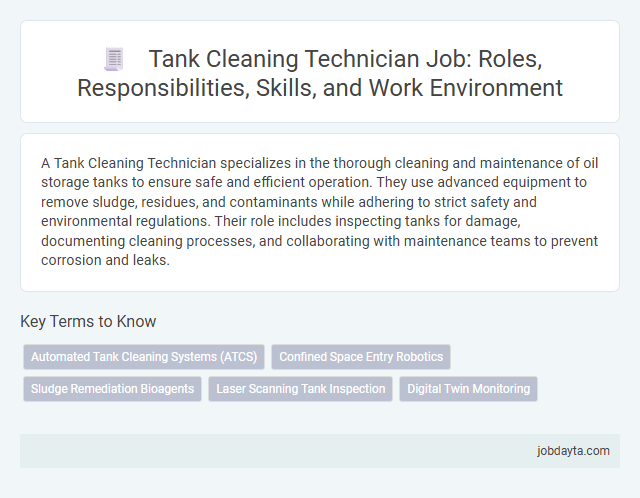 Tank Cleaning Technician Job: Roles, Responsibilities, Skills, and Work Environment

A Tank Cleaning Technician specializes in the thorough cleaning and maintenance of oil storage tanks to ensure safe and efficient operation. They use advanced equipment to remove sludge, residues, and contaminants while adhering to strict safety and environmental regulations. Their role includes inspecting tanks for damage, documenting cleaning processes, and collaborating with maintenance teams to prevent corrosion and leaks.

Key Terms to Know

Automated Tank Cleaning Systems (ATCS)
Confined Space Entry Robotics
Sludge Remediation Bioagents
Laser Scanning Tank Inspection
Digital Twin Monitoring

jobdayta.com