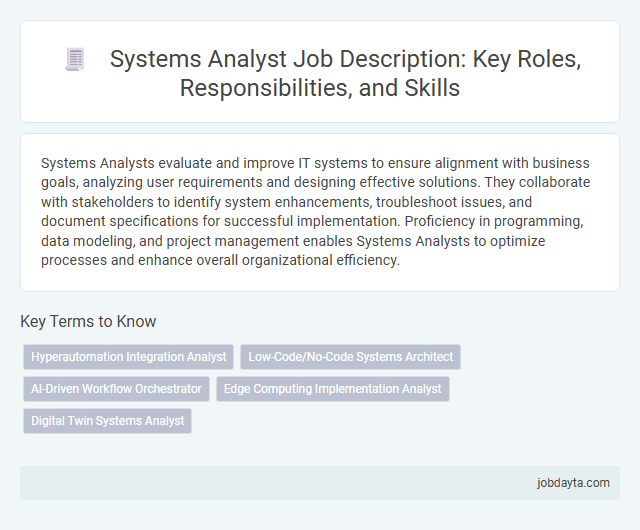 Systems Analyst Job Description: Key Roles, Responsibilities, and Skills

Systems Analysts evaluate and improve IT systems to ensure alignment with business goals, analyzing user requirements and designing effective solutions. They collaborate with stakeholders to identify system enhancements, troubleshoot issues, and document specifications for successful implementation. Proficiency in programming, data modeling, and project management enables Systems Analysts to optimize processes and enhance overall organizational efficiency.

Key Terms to Know

Hyperautomation Integration Analyst

Low-Code/No-Code Systems Architect

AI-Driven Workflow Orchestrator

Edge Computing Implementation Analyst

Digital Twin Systems Analyst

jobdayta.com