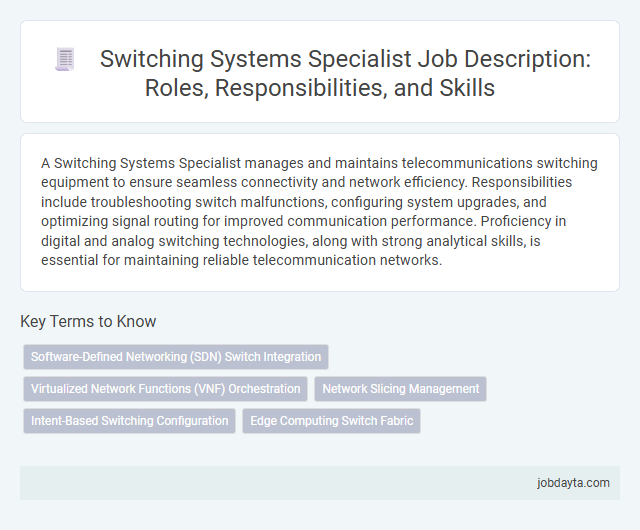 Switching Systems Specialist Job Description: Roles, Responsibilities, and Skills

A Switching Systems Specialist manages and maintains telecommunications switching equipment to ensure seamless connectivity and network efficiency. Responsibilities include troubleshooting switch malfunctions, configuring system upgrades, and optimizing signal routing for improved communication performance. Proficiency in digital and analog switching technologies, along with strong analytical skills, is essential for maintaining reliable telecommunication networks.

Key Terms to Know

Software-Defined Networking (SDN) Switch Integration

Virtualized Network Functions (VNF) Orchestration

Network Slicing Management

Intent-Based Switching Configuration

Edge Computing Switch Fabric

jobdayta.com