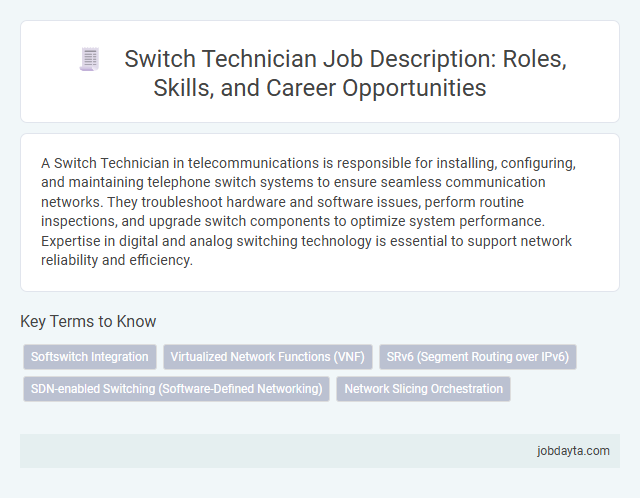 Switch Technician Job Description: Roles, Skills, and Career Opportunities

A Switch Technician in telecommunications is responsible for installing, configuring, and maintaining telephone switch systems to ensure seamless communication networks. They troubleshoot hardware and software issues, perform routine inspections, and upgrade switch components to optimize system performance. Expertise in digital and analog switching technology is essential to support network reliability and efficiency.

Key Terms to Know

Softswitch Integration

Virtualized Network Functions (VNF)

SRv6 (Segment Routing over IPv6)

SDN-enabled Switching (Software-Defined Networking)

Network Slicing Orchestration

jobdayta.com