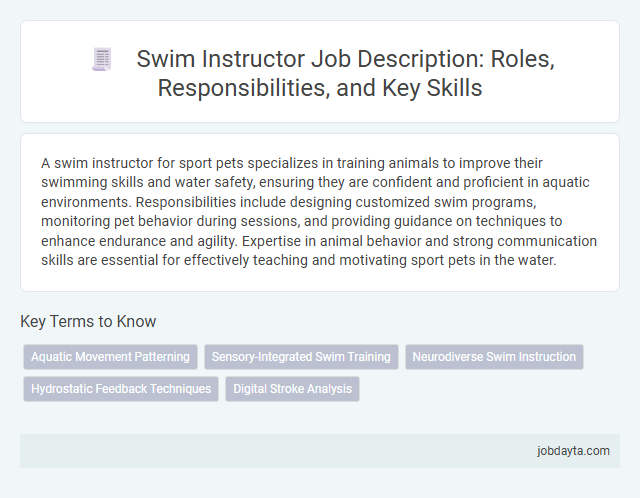 Swim Instructor Job Description: Roles, Responsibilities, and Key Skills

A swim instructor for sport pets specializes in training animals to improve their swimming skills and water safety, ensuring they are confident and proficient in aquatic environments. Responsibilities include designing customized swim programs, monitoring pet behavior during sessions, and providing guidance on techniques to enhance endurance and agility. Expertise in animal behavior and strong communication skills are essential for effectively teaching and motivating sport pets in the water.

Key Terms to Know

Aquatic Movement Patterning

Sensory-Integrated Swim Training

Neurodiverse Swim Instruction

Hydrostatic Feedback Techniques

Digital Stroke Analysis

jobdayta.com