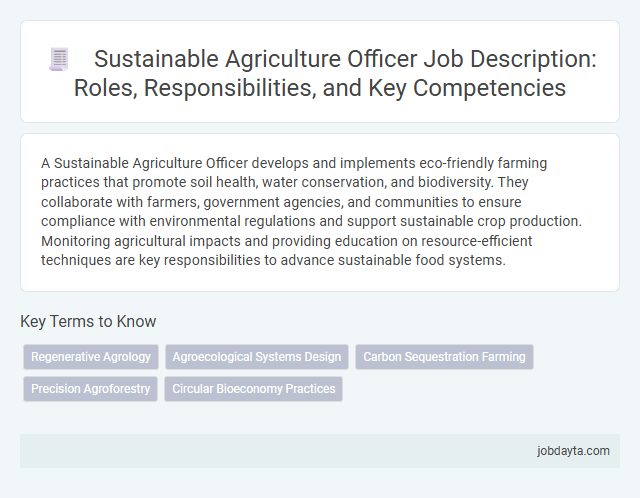 Sustainable Agriculture Officer Job Description: Roles, Responsibilities, and Key Competencies

A Sustainable Agriculture Officer develops and implements eco-friendly farming practices that promote soil health, water conservation, and biodiversity. They collaborate with farmers, government agencies, and communities to ensure compliance with environmental regulations and support sustainable crop production. Monitoring agricultural impacts and providing education on resource-efficient techniques are key responsibilities to advance sustainable food systems.

Key Terms to Know

Regenerative Agrology
Agroecological Systems Design
Carbon Sequestration Farming
Precision Agroforestry
Circular Bioeconomy Practices

jobdayta.com