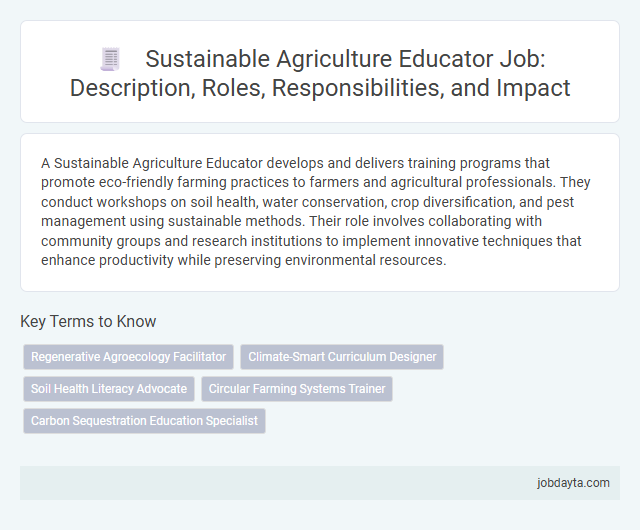 Sustainable Agriculture Educator Job: Description, Roles, Responsibilities, and Impact

A Sustainable Agriculture Educator develops and delivers training programs that promote eco-friendly farming practices to farmers and agricultural professionals. They conduct workshops on soil health, water conservation, crop diversification, and pest management using sustainable methods. Their role involves collaborating with community groups and research institutions to implement innovative techniques that enhance productivity while preserving environmental resources.

Key Terms to Know

Regenerative Agroecology Facilitator

Climate-Smart Curriculum Designer

Soil Health Literacy Advocate

Circular Farming Systems Trainer

Carbon Sequestration Education Specialist

jobdayta.com