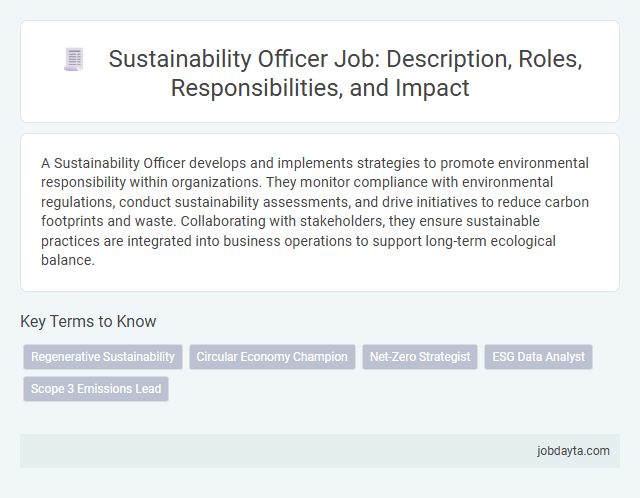 Sustainability Officer Job: Description, Roles, Responsibilities, and Impact

A Sustainability Officer develops and implements strategies to promote environmental responsibility within organizations. They monitor compliance with environmental regulations, conduct sustainability assessments, and drive initiatives to reduce carbon footprints and waste. Collaborating with stakeholders, they ensure sustainable practices are integrated into business operations to support long-term ecological balance.

Key Terms to Know

Regenerative Sustainability

Circular Economy Champion

Net-Zero Strategist

ESG Data Analyst

Scope 3 Emissions Lead

jobdayta.com