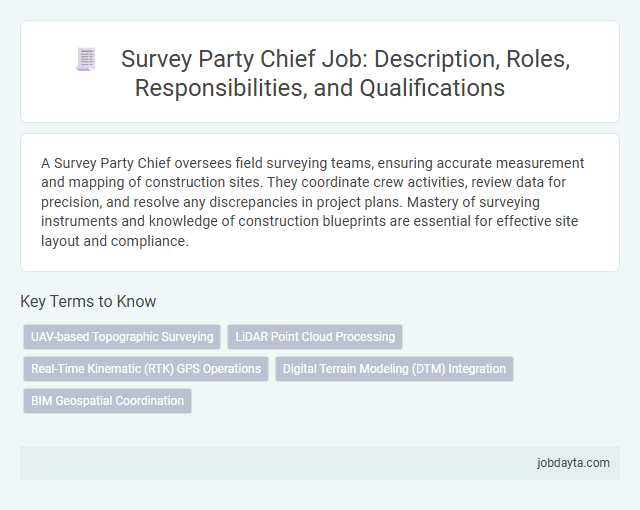 Survey Party Chief Job: Description, Roles, Responsibilities, and Qualifications

A Survey Party Chief oversees field surveying teams, ensuring accurate measurement and mapping of construction sites. They coordinate crew activities, review data for precision, and resolve any discrepancies in project plans. Mastery of surveying instruments and knowledge of construction blueprints are essential for effective site layout and compliance.

Key Terms to Know

UAV-based Topographic Surveying

LiDAR Point Cloud Processing

Real-Time Kinematic (RTK) GPS Operations

Digital Terrain Modeling (DTM) Integration

BIM Geospatial Coordination

jobdayta.com