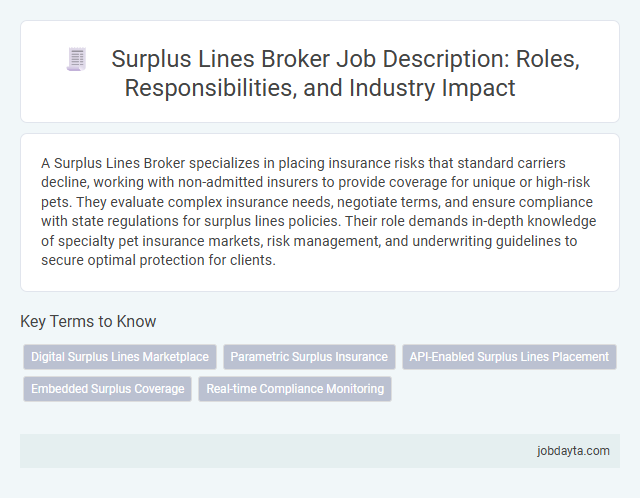 Surplus Lines Broker Job Description: Roles, Responsibilities, and Industry Impact

A Surplus Lines Broker specializes in placing insurance risks that standard carriers decline, working with non-admitted insurers to provide coverage for unique or high-risk pets. They evaluate complex insurance needs, negotiate terms, and ensure compliance with state regulations for surplus lines policies. Their role demands in-depth knowledge of specialty pet insurance markets, risk management, and underwriting guidelines to secure optimal protection for clients.

Key Terms to Know

Digital Surplus Lines Marketplace
Parametric Surplus Insurance
API-Enabled Surplus Lines Placement
Embedded Surplus Coverage
Real-time Compliance Monitoring

jobdayta.com