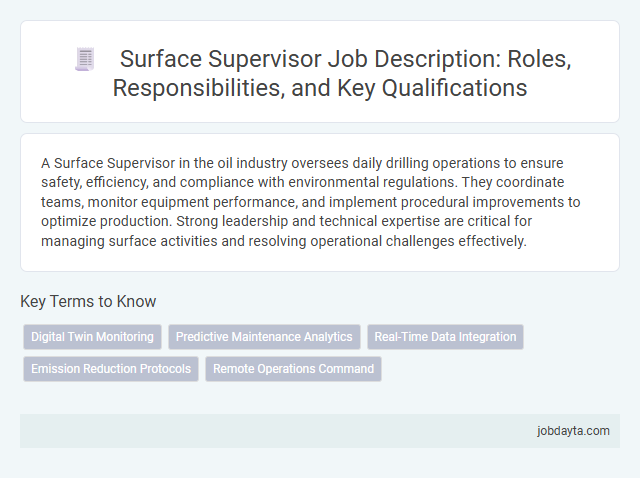 Surface Supervisor Job Description: Roles, Responsibilities, and Key Qualifications

A Surface Supervisor in the oil industry oversees daily drilling operations to ensure safety, efficiency, and compliance with environmental regulations. They coordinate teams, monitor equipment performance, and implement procedural improvements to optimize production. Strong leadership and technical expertise are critical for managing surface activities and resolving operational challenges effectively.

Key Terms to Know

Digital Twin Monitoring

Predictive Maintenance Analytics

Real-Time Data Integration

Emission Reduction Protocols

Remote Operations Command

jobdayta.com