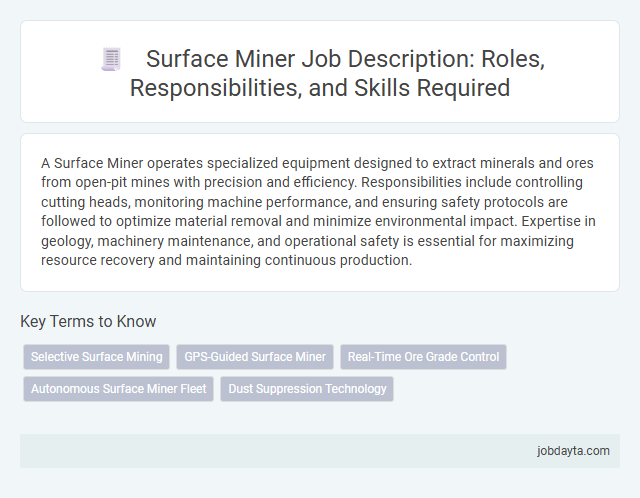 Surface Miner Job Description: Roles, Responsibilities, and Skills Required

A Surface Miner operates specialized equipment designed to extract minerals and ores from open-pit mines with precision and efficiency. Responsibilities include controlling cutting heads, monitoring machine performance, and ensuring safety protocols are followed to optimize material removal and minimize environmental impact. Expertise in geology, machinery maintenance, and operational safety is essential for maximizing resource recovery and maintaining continuous production.

Key Terms to Know

Selective Surface Mining

GPS-Guided Surface Miner

Real-Time Ore Grade Control

Autonomous Surface Miner Fleet

Dust Suppression Technology

jobdayta.com