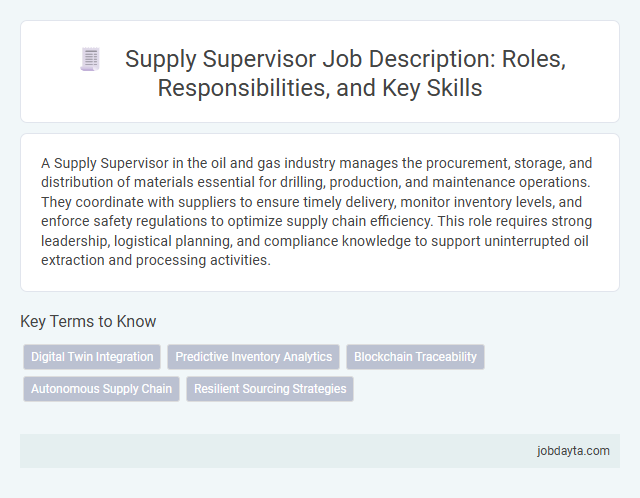 Supply Supervisor Job Description: Roles, Responsibilities, and Key Skills

A Supply Supervisor in the oil and gas industry manages the procurement, storage, and distribution of materials essential for drilling, production, and maintenance operations. They coordinate with suppliers to ensure timely delivery, monitor inventory levels, and enforce safety regulations to optimize supply chain efficiency. This role requires strong leadership, logistical planning, and compliance knowledge to support uninterrupted oil extraction and processing activities.

Key Terms to Know

Digital Twin Integration
Predictive Inventory Analytics
Blockchain Traceability
Autonomous Supply Chain
Resilient Sourcing Strategies

jobdayta.com