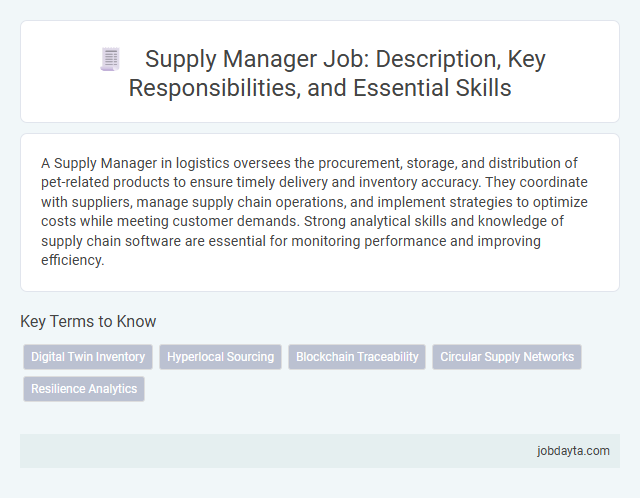 Supply Manager Job: Description, Key Responsibilities, and Essential Skills

A Supply Manager in logistics oversees the procurement, storage, and distribution of pet-related products to ensure timely delivery and inventory accuracy. They coordinate with suppliers, manage supply chain operations, and implement strategies to optimize costs while meeting customer demands. Strong analytical skills and knowledge of supply chain software are essential for monitoring performance and improving efficiency.

Key Terms to Know

Digital Twin Inventory

Hyperlocal Sourcing

Blockchain Traceability

Circular Supply Networks

Resilience Analytics

jobdayta.com