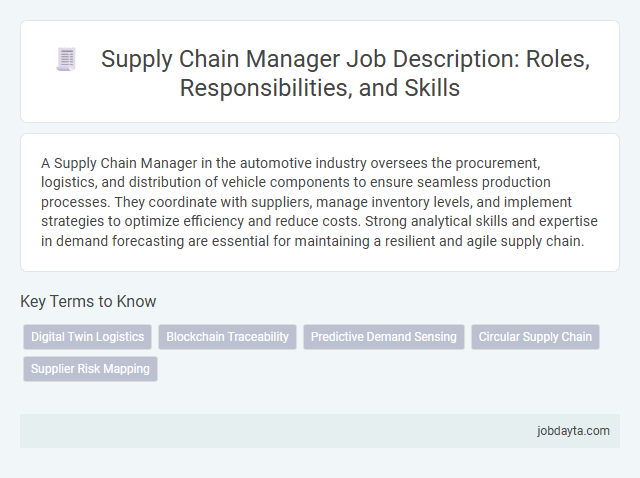 Supply Chain Manager Job Description: Roles, Responsibilities, and Skills

A Supply Chain Manager in the automotive industry oversees the procurement, logistics, and distribution of vehicle components to ensure seamless production processes. They coordinate with suppliers, manage inventory levels, and implement strategies to optimize efficiency and reduce costs. Strong analytical skills and expertise in demand forecasting are essential for maintaining a resilient and agile supply chain.

Key Terms to Know

Digital Twin Logistics

Blockchain Traceability

Predictive Demand Sensing

Circular Supply Chain

Supplier Risk Mapping

jobdayta.com