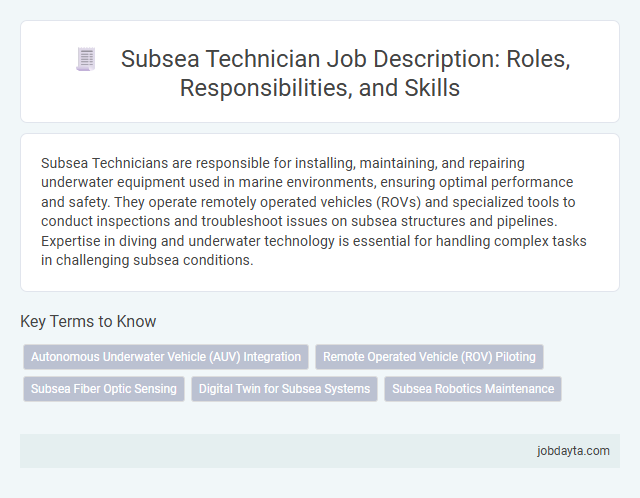 Subsea Technician Job Description: Roles, Responsibilities, and Skills

Subsea Technicians are responsible for installing, maintaining, and repairing underwater equipment used in marine environments, ensuring optimal performance and safety. They operate remotely operated vehicles (ROVs) and specialized tools to conduct inspections and troubleshoot issues on subsea structures and pipelines. Expertise in diving and underwater technology is essential for handling complex tasks in challenging subsea conditions.

Key Terms to Know

Autonomous Underwater Vehicle (AUV) Integration

Remote Operated Vehicle (ROV) Piloting

Subsea Fiber Optic Sensing

Digital Twin for Subsea Systems

Subsea Robotics Maintenance

jobdayta.com