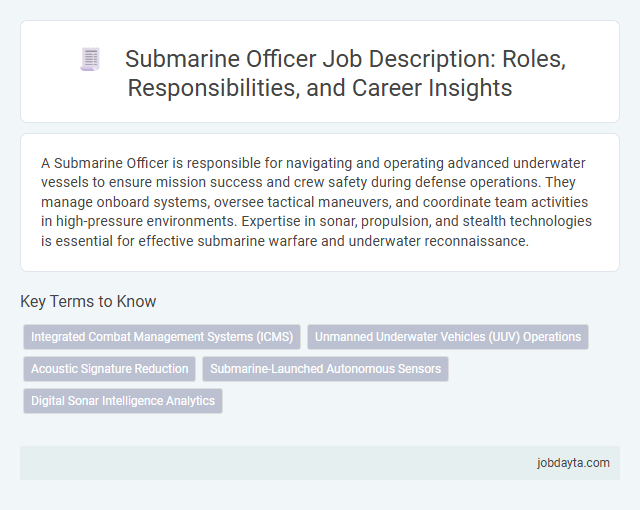 Submarine Officer Job Description: Roles, Responsibilities, and Career Insights

A Submarine Officer is responsible for navigating and operating advanced underwater vessels to ensure mission success and crew safety during defense operations. They manage onboard systems, oversee tactical maneuvers, and coordinate team activities in high-pressure environments. Expertise in sonar, propulsion, and stealth technologies is essential for effective submarine warfare and underwater reconnaissance.

Key Terms to Know

Integrated Combat Management Systems (ICMS)

Unmanned Underwater Vehicles (UUV) Operations

Acoustic Signature Reduction

Submarine-Launched Autonomous Sensors

Digital Sonar Intelligence Analytics

jobdayta.com