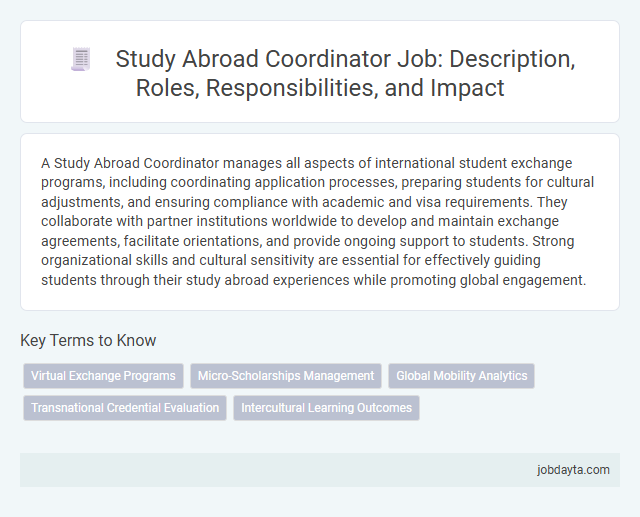 Study Abroad Coordinator Job: Description, Roles, Responsibilities, and Impact

A Study Abroad Coordinator manages all aspects of international student exchange programs, including coordinating application processes, preparing students for cultural adjustments, and ensuring compliance with academic and visa requirements. They collaborate with partner institutions worldwide to develop and maintain exchange agreements, facilitate orientations, and provide ongoing support to students. Strong organizational skills and cultural sensitivity are essential for effectively guiding students through their study abroad experiences while promoting global engagement.

Key Terms to Know

Virtual Exchange Programs

Micro-Scholarships Management

Global Mobility Analytics

Transnational Credential Evaluation

Intercultural Learning Outcomes

jobdayta.com