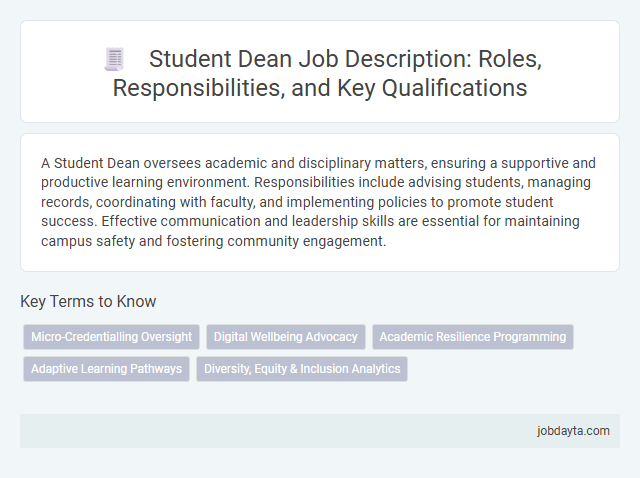 Student Dean Job Description: Roles, Responsibilities, and Key Qualifications

A Student Dean oversees academic and disciplinary matters, ensuring a supportive and productive learning environment. Responsibilities include advising students, managing records, coordinating with faculty, and implementing policies to promote student success. Effective communication and leadership skills are essential for maintaining campus safety and fostering community engagement.

Key Terms to Know

Micro-Credentialling Oversight
Digital Wellbeing Advocacy
Academic Resilience Programming
Adaptive Learning Pathways
Diversity, Equity & Inclusion Analytics

jobdayta.com