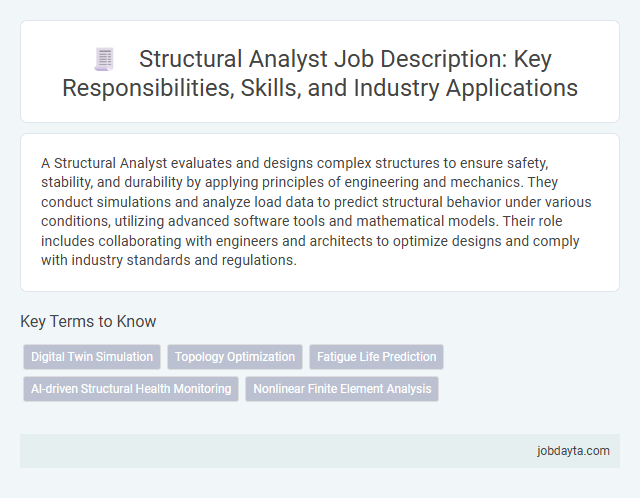 Structural Analyst Job Description: Key Responsibilities, Skills, and Industry Applications

A Structural Analyst evaluates and designs complex structures to ensure safety, stability, and durability by applying principles of engineering and mechanics. They conduct simulations and analyze load data to predict structural behavior under various conditions, utilizing advanced software tools and mathematical models. Their role includes collaborating with engineers and architects to optimize designs and comply with industry standards and regulations.

Key Terms to Know

Digital Twin Simulation

Topology Optimization

Fatigue Life Prediction

AI-driven Structural Health Monitoring

Nonlinear Finite Element Analysis

jobdayta.com