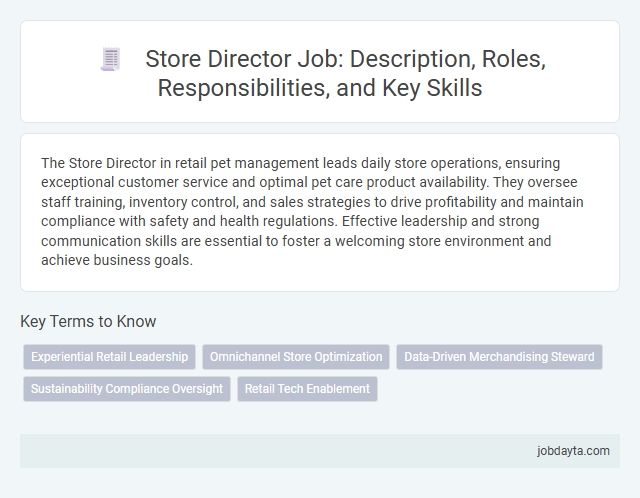 Store Director Job: Description, Roles, Responsibilities, and Key Skills

The Store Director in retail pet management leads daily store operations, ensuring exceptional customer service and optimal pet care product availability. They oversee staff training, inventory control, and sales strategies to drive profitability and maintain compliance with safety and health regulations. Effective leadership and strong communication skills are essential to foster a welcoming store environment and achieve business goals.

Key Terms to Know

Experiential Retail Leadership

Omnichannel Store Optimization

Data-Driven Merchandising Steward

Sustainability Compliance Oversight

Retail Tech Enablement

jobdayta.com