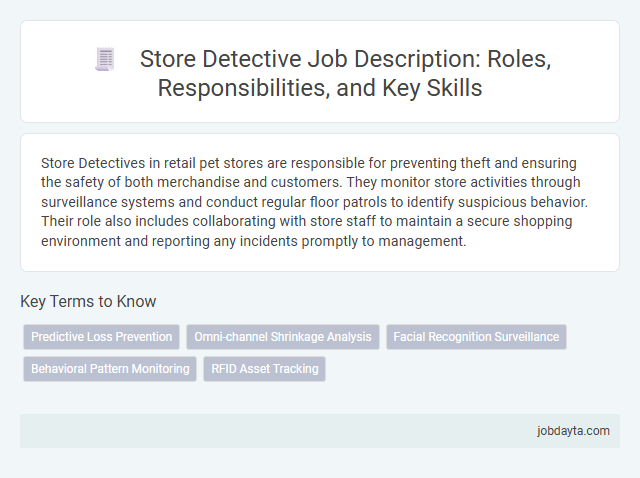 Store Detective Job Description: Roles, Responsibilities, and Key Skills

Store Detectives in retail pet stores are responsible for preventing theft and ensuring the safety of both merchandise and customers. They monitor store activities through surveillance systems and conduct regular floor patrols to identify suspicious behavior. Their role also includes collaborating with store staff to maintain a secure shopping environment and reporting any incidents promptly to management.

Key Terms to Know

Predictive Loss Prevention

Omni-channel Shrinkage Analysis

Facial Recognition Surveillance

Behavioral Pattern Monitoring

RFID Asset Tracking

jobdayta.com