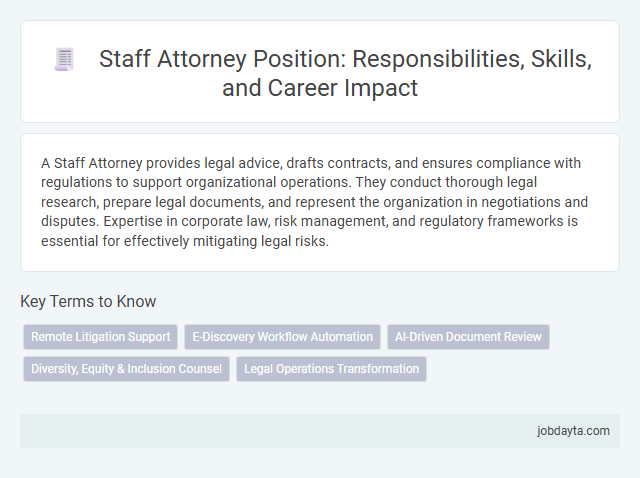 Staff Attorney Position: Responsibilities, Skills, and Career Impact

A Staff Attorney provides legal advice, drafts contracts, and ensures compliance with regulations to support organizational operations. They conduct thorough legal research, prepare legal documents, and represent the organization in negotiations and disputes. Expertise in corporate law, risk management, and regulatory frameworks is essential for effectively mitigating legal risks.

Key Terms to Know

Remote Litigation Support

E-Discovery Workflow Automation

AI-Driven Document Review

Diversity, Equity & Inclusion Counsel

Legal Operations Transformation

jobdayta.com