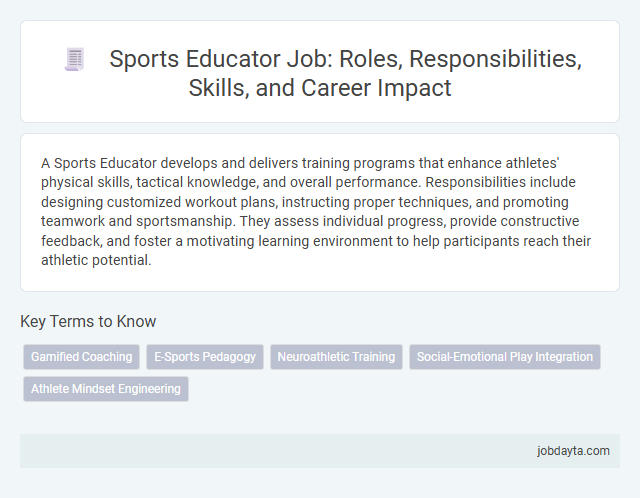 Sports Educator Job: Roles, Responsibilities, Skills, and Career Impact

A Sports Educator develops and delivers training programs that enhance athletes' physical skills, tactical knowledge, and overall performance. Responsibilities include designing customized workout plans, instructing proper techniques, and promoting teamwork and sportsmanship. They assess individual progress, provide constructive feedback, and foster a motivating learning environment to help participants reach their athletic potential.

Key Terms to Know

Gamified Coaching

E-Sports Pedagogy

Neuroathletic Training

Social-Emotional Play Integration

Athlete Mindset Engineering

jobdayta.com