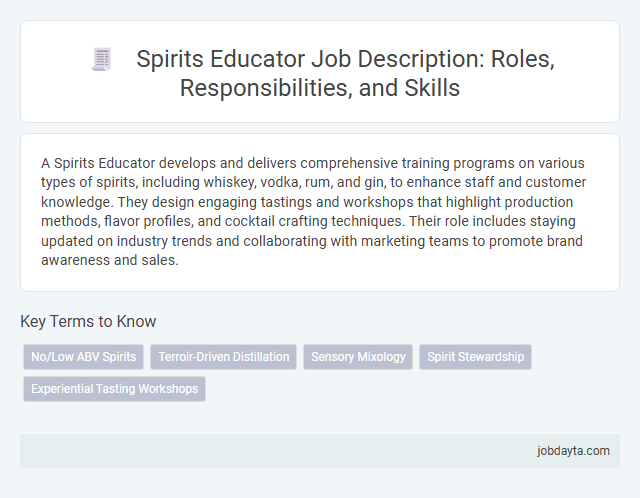 Spirits Educator Job Description: Roles, Responsibilities, and Skills

A Spirits Educator develops and delivers comprehensive training programs on various types of spirits, including whiskey, vodka, rum, and gin, to enhance staff and customer knowledge. They design engaging tastings and workshops that highlight production methods, flavor profiles, and cocktail crafting techniques. Their role includes staying updated on industry trends and collaborating with marketing teams to promote brand awareness and sales.

Key Terms to Know

No/Low ABV Spirits

Terroir-Driven Distillation

Sensory Mixology

Spirit Stewardship

Experiential Tasting Workshops

jobdayta.com