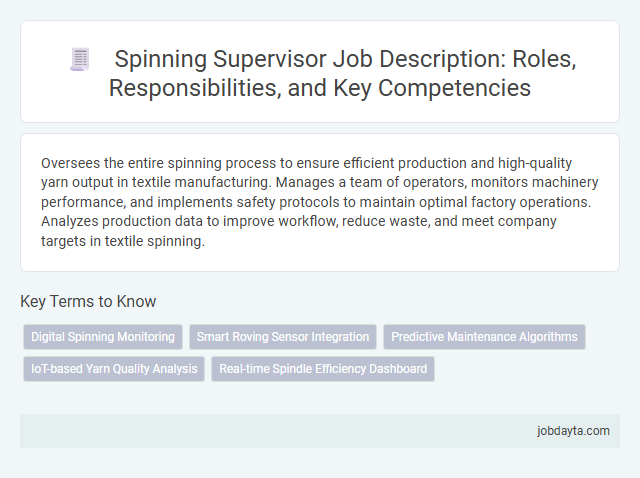 Spinning Supervisor Job Description: Roles, Responsibilities, and Key Competencies

Oversees the entire spinning process to ensure efficient production and high-quality yarn output in textile manufacturing. Manages a team of operators, monitors machinery performance, and implements safety protocols to maintain optimal factory operations. Analyzes production data to improve workflow, reduce waste, and meet company targets in textile spinning.

Key Terms to Know

Digital Spinning Monitoring

Smart Roving Sensor Integration

Predictive Maintenance Algorithms

IoT-based Yarn Quality Analysis

Real-time Spindle Efficiency Dashboard

jobdayta.com