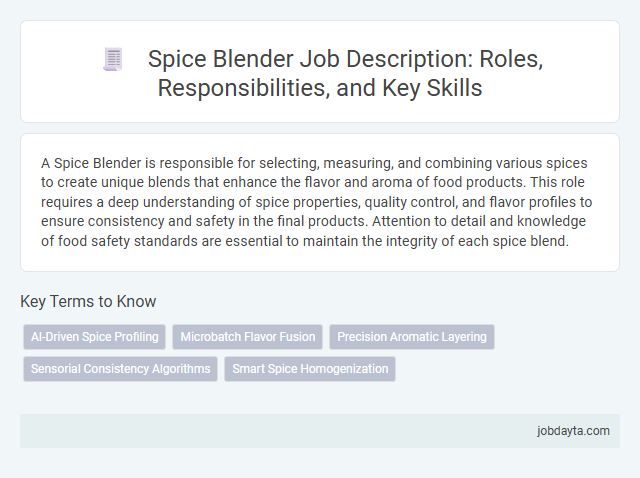 Spice Blender Job Description: Roles, Responsibilities, and Key Skills

A Spice Blender is responsible for selecting, measuring, and combining various spices to create unique blends that enhance the flavor and aroma of food products. This role requires a deep understanding of spice properties, quality control, and flavor profiles to ensure consistency and safety in the final products. Attention to detail and knowledge of food safety standards are essential to maintain the integrity of each spice blend.

Key Terms to Know

AI-Driven Spice Profiling

Microbatch Flavor Fusion

Precision Aromatic Layering

Sensorial Consistency Algorithms

Smart Spice Homogenization

jobdayta.com