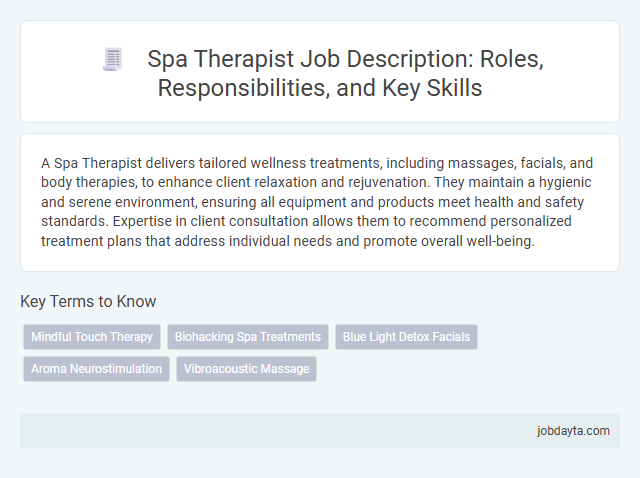 Spa Therapist Job Description: Roles, Responsibilities, and Key Skills

A Spa Therapist delivers tailored wellness treatments, including massages, facials, and body therapies, to enhance client relaxation and rejuvenation. They maintain a hygienic and serene environment, ensuring all equipment and products meet health and safety standards. Expertise in client consultation allows them to recommend personalized treatment plans that address individual needs and promote overall well-being.

Key Terms to Know

Mindful Touch Therapy

Biohacking Spa Treatments

Blue Light Detox Facials

Aroma Neurostimulation

Vibroacoustic Massage

jobdayta.com