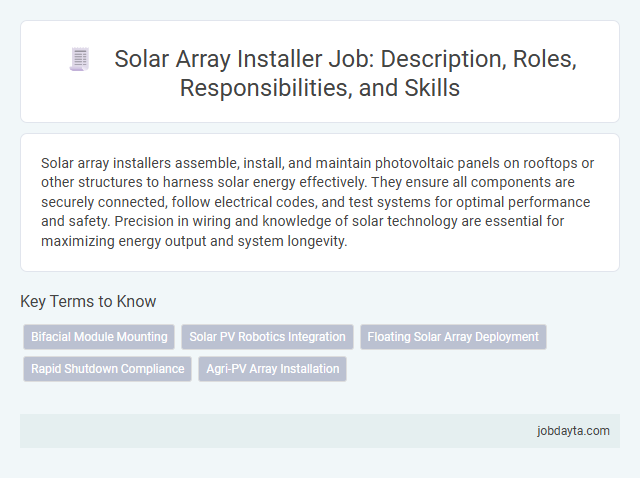 Solar Array Installer Job: Description, Roles, Responsibilities, and Skills

Solar array installers assemble, install, and maintain photovoltaic panels on rooftops or other structures to harness solar energy effectively. They ensure all components are securely connected, follow electrical codes, and test systems for optimal performance and safety. Precision in wiring and knowledge of solar technology are essential for maximizing energy output and system longevity.

Key Terms to Know

Bifacial Module Mounting
Solar PV Robotics Integration
Floating Solar Array Deployment
Rapid Shutdown Compliance
Agri-PV Array Installation

jobdayta.com