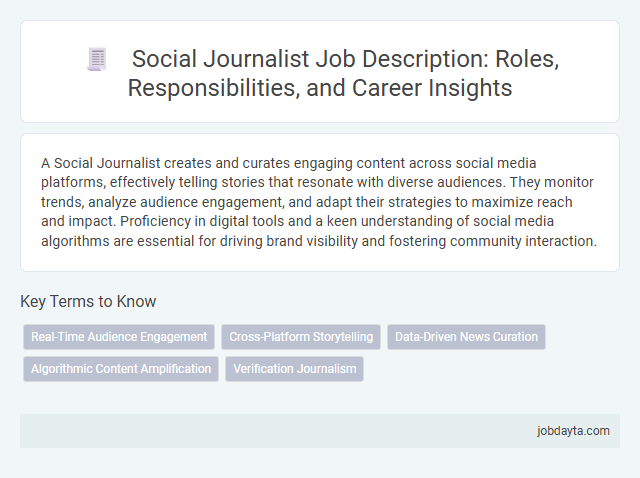 Social Journalist Job Description: Roles, Responsibilities, and Career Insights

A Social Journalist creates and curates engaging content across social media platforms, effectively telling stories that resonate with diverse audiences. They monitor trends, analyze audience engagement, and adapt their strategies to maximize reach and impact. Proficiency in digital tools and a keen understanding of social media algorithms are essential for driving brand visibility and fostering community interaction.

Key Terms to Know

Real-Time Audience Engagement
Cross-Platform Storytelling
Data-Driven News Curation
Algorithmic Content Amplification
Verification Journalism

jobdayta.com