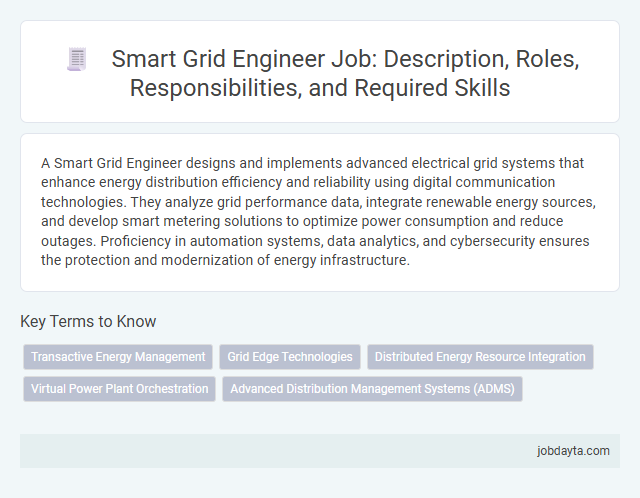 Smart Grid Engineer Job: Description, Roles, Responsibilities, and Required Skills

A Smart Grid Engineer designs and implements advanced electrical grid systems that enhance energy distribution efficiency and reliability using digital communication technologies. They analyze grid performance data, integrate renewable energy sources, and develop smart metering solutions to optimize power consumption and reduce outages. Proficiency in automation systems, data analytics, and cybersecurity ensures the protection and modernization of energy infrastructure.

Key Terms to Know

Transactive Energy Management

Grid Edge Technologies

Distributed Energy Resource Integration

Virtual Power Plant Orchestration

Advanced Distribution Management Systems (ADMS)

jobdayta.com