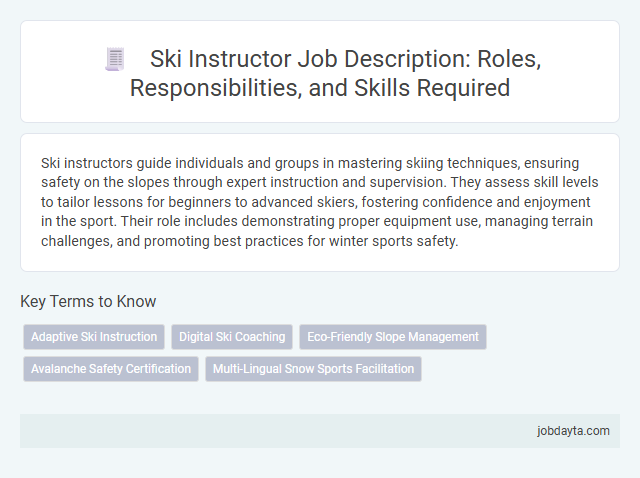 Ski Instructor Job Description: Roles, Responsibilities, and Skills Required

Ski instructors guide individuals and groups in mastering skiing techniques, ensuring safety on the slopes through expert instruction and supervision. They assess skill levels to tailor lessons for beginners to advanced skiers, fostering confidence and enjoyment in the sport. Their role includes demonstrating proper equipment use, managing terrain challenges, and promoting best practices for winter sports safety.

Key Terms to Know

Adaptive Ski Instruction
Digital Ski Coaching
Eco-Friendly Slope Management
Avalanche Safety Certification
Multi-Lingual Snow Sports Facilitation

jobdayta.com