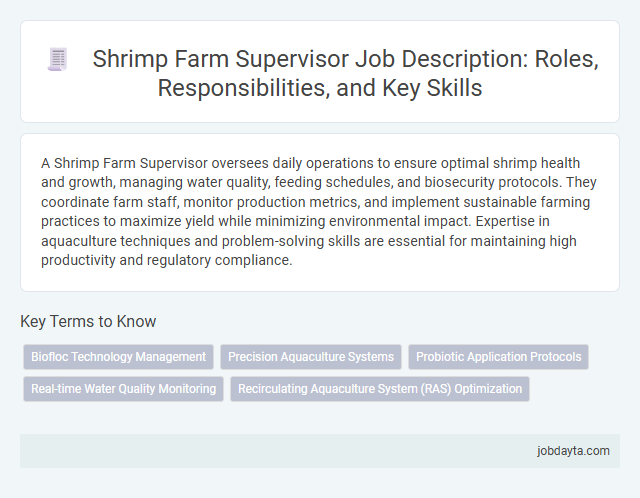 Shrimp Farm Supervisor Job Description: Roles, Responsibilities, and Key Skills

A Shrimp Farm Supervisor oversees daily operations to ensure optimal shrimp health and growth, managing water quality, feeding schedules, and biosecurity protocols. They coordinate farm staff, monitor production metrics, and implement sustainable farming practices to maximize yield while minimizing environmental impact. Expertise in aquaculture techniques and problem-solving skills are essential for maintaining high productivity and regulatory compliance.

Key Terms to Know

Biofloc Technology Management

Precision Aquaculture Systems

Probiotic Application Protocols

Real-time Water Quality Monitoring

Recirculating Aquaculture System (RAS) Optimization

jobdayta.com