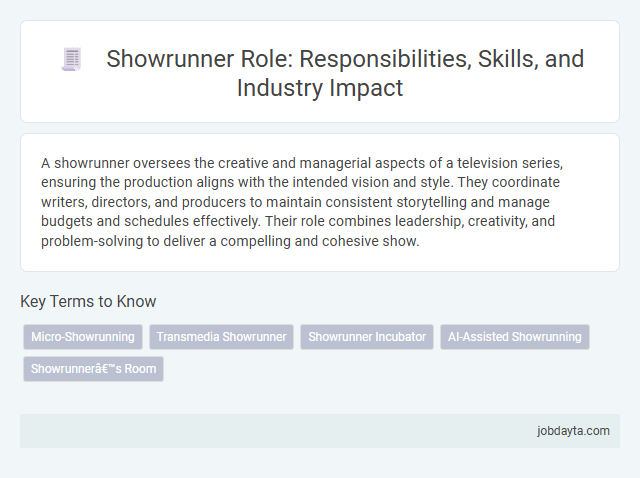 Showrunner Role: Responsibilities, Skills, and Industry Impact

A showrunner oversees the creative and managerial aspects of a television series, ensuring the production aligns with the intended vision and style. They coordinate writers, directors, and producers to maintain consistent storytelling and manage budgets and schedules effectively. Their role combines leadership, creativity, and problem-solving to deliver a compelling and cohesive show.

Key Terms to Know

Micro-Showrunning

Transmedia Showrunner

Showrunner Incubator

AI-Assisted Showrunning

Showrunnerâ€™s Room

jobdayta.com