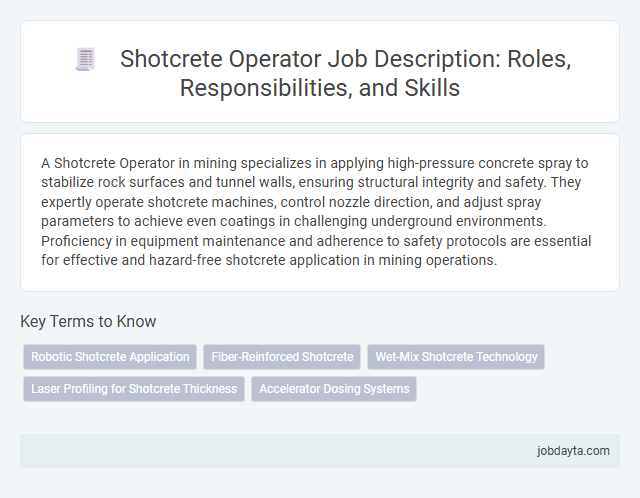 Shotcrete Operator Job Description: Roles, Responsibilities, and Skills

A Shotcrete Operator in mining specializes in applying high-pressure concrete spray to stabilize rock surfaces and tunnel walls, ensuring structural integrity and safety. They expertly operate shotcrete machines, control nozzle direction, and adjust spray parameters to achieve even coatings in challenging underground environments. Proficiency in equipment maintenance and adherence to safety protocols are essential for effective and hazard-free shotcrete application in mining operations.

Key Terms to Know

Robotic Shotcrete Application

Fiber-Reinforced Shotcrete

Wet-Mix Shotcrete Technology

Laser Profiling for Shotcrete Thickness

Accelerator Dosing Systems

jobdayta.com