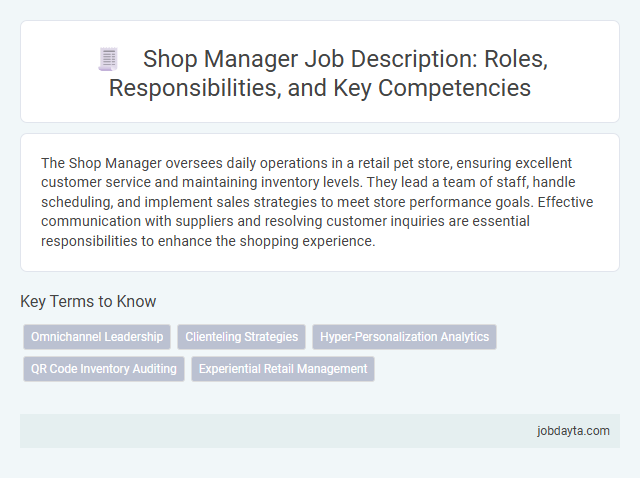 Shop Manager Job Description: Roles, Responsibilities, and Key Competencies

The Shop Manager oversees daily operations in a retail pet store, ensuring excellent customer service and maintaining inventory levels. They lead a team of staff, handle scheduling, and implement sales strategies to meet store performance goals. Effective communication with suppliers and resolving customer inquiries are essential responsibilities to enhance the shopping experience.

Key Terms to Know

Omnichannel Leadership
Clienteling Strategies
Hyper-Personalization Analytics
QR Code Inventory Auditing
Experiential Retail Management

jobdayta.com