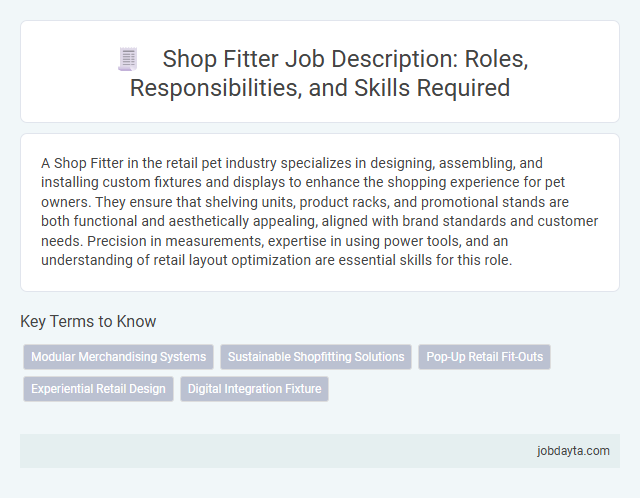 Shop Fitter Job Description: Roles, Responsibilities, and Skills Required

A Shop Fitter in the retail pet industry specializes in designing, assembling, and installing custom fixtures and displays to enhance the shopping experience for pet owners. They ensure that shelving units, product racks, and promotional stands are both functional and aesthetically appealing, aligned with brand standards and customer needs. Precision in measurements, expertise in using power tools, and an understanding of retail layout optimization are essential skills for this role.

Key Terms to Know

Modular Merchandising Systems

Sustainable Shopfitting Solutions

Pop-Up Retail Fit-Outs

Experiential Retail Design

Digital Integration Fixture

jobdayta.com