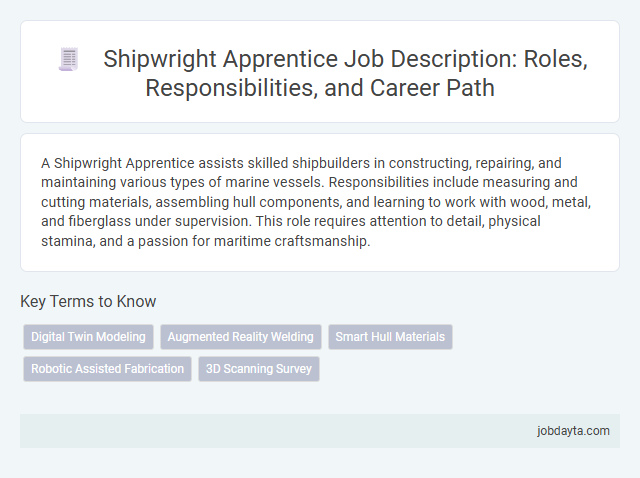 Shipwright Apprentice Job Description: Roles, Responsibilities, and Career Path

A Shipwright Apprentice assists skilled shipbuilders in constructing, repairing, and maintaining various types of marine vessels. Responsibilities include measuring and cutting materials, assembling hull components, and learning to work with wood, metal, and fiberglass under supervision. This role requires attention to detail, physical stamina, and a passion for maritime craftsmanship.

Key Terms to Know

Digital Twin Modeling
Augmented Reality Welding
Smart Hull Materials
Robotic Assisted Fabrication
3D Scanning Survey

jobdayta.com