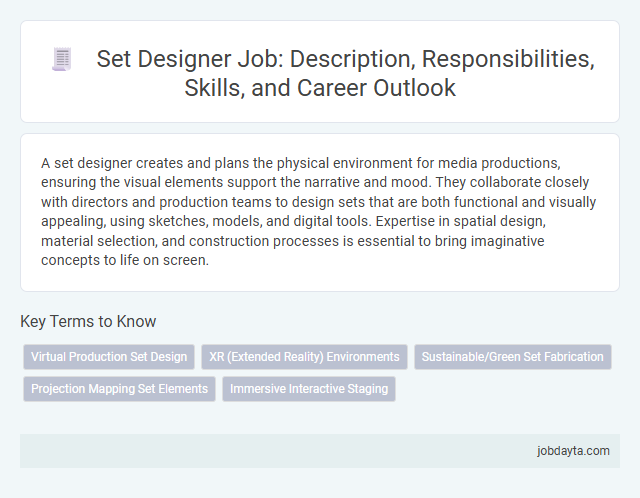 Set Designer Job: Description, Responsibilities, Skills, and Career Outlook

A set designer creates and plans the physical environment for media productions, ensuring the visual elements support the narrative and mood. They collaborate closely with directors and production teams to design sets that are both functional and visually appealing, using sketches, models, and digital tools. Expertise in spatial design, material selection, and construction processes is essential to bring imaginative concepts to life on screen.

Key Terms to Know

Virtual Production Set Design

XR (Extended Reality) Environments

Sustainable/Green Set Fabrication

Projection Mapping Set Elements

Immersive Interactive Staging

jobdayta.com