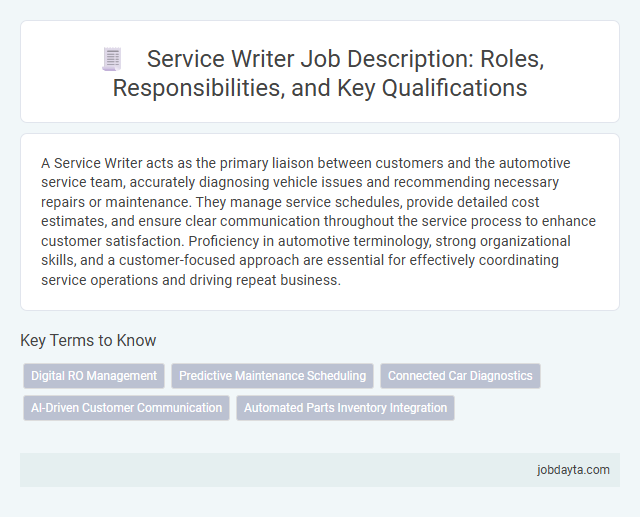 Service Writer Job Description: Roles, Responsibilities, and Key Qualifications

A Service Writer acts as the primary liaison between customers and the automotive service team, accurately diagnosing vehicle issues and recommending necessary repairs or maintenance. They manage service schedules, provide detailed cost estimates, and ensure clear communication throughout the service process to enhance customer satisfaction. Proficiency in automotive terminology, strong organizational skills, and a customer-focused approach are essential for effectively coordinating service operations and driving repeat business.

Key Terms to Know

Digital RO Management

Predictive Maintenance Scheduling

Connected Car Diagnostics

AI-Driven Customer Communication

Automated Parts Inventory Integration

jobdayta.com